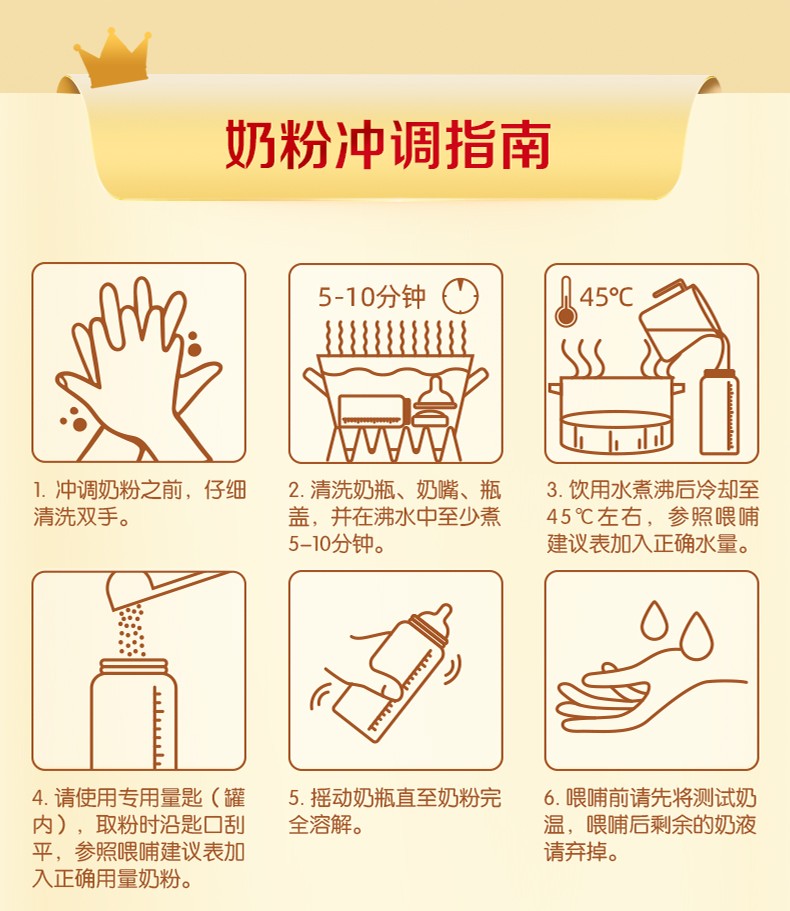 奶粉冲调指南

5-10分钟

45℃

1. 冲调奶粉之前，仔细清洗双手。

2. 清洗奶瓶、奶嘴、瓶盖，并在沸水中至少煮5–10分钟。

3. 饮用水煮沸后冷却至45℃左右，参照喂哺建议表加入正确水量。

4. 请使用专用量匙（罐内），取粉时沿匙口刮平，参照喂哺建议表加入正确用量奶粉。

5. 摇动奶瓶直至奶粉完全溶解。

6. 喂哺前请先将测试奶温，喂哺后剩余的奶液请弃掉。