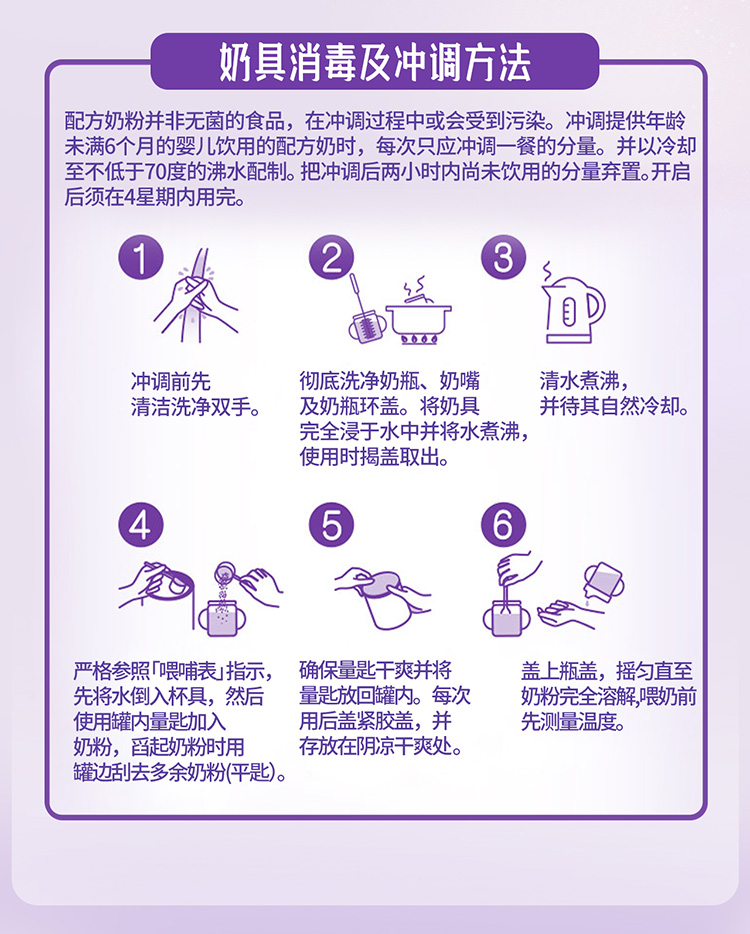 奶具消毒及冲调方法

配方奶粉并非无菌的食品，在冲调过程中或会受到污染。冲调提供年龄未满6个月的婴儿饮用的配方奶时，每次只应冲调一餐的分量。并以冷却至不低于70度的沸水配制。把冲调后两小时内尚未饮用的分量弃置。开启后须在4星期内用完。

1

冲调前先清洁洗净双手。

2

彻底洗净奶瓶、奶嘴及奶瓶环盖。将奶具完全浸于水中并将水煮沸，使用时揭盖取出。

3

清水煮沸，并待其自然冷却。

4

严格参照「喂哺表」指示，先将水倒入杯具，然后使用罐内量匙加入奶粉，舀起奶粉时用罐边刮去多余奶粉(平匙)。

5

确保量匙干爽并将量匙放回罐内。每次用后盖紧胶盖，并存放在阴凉干爽处。

6

盖上瓶盖，摇匀直至奶粉完全溶解,喂奶前先测量温度。